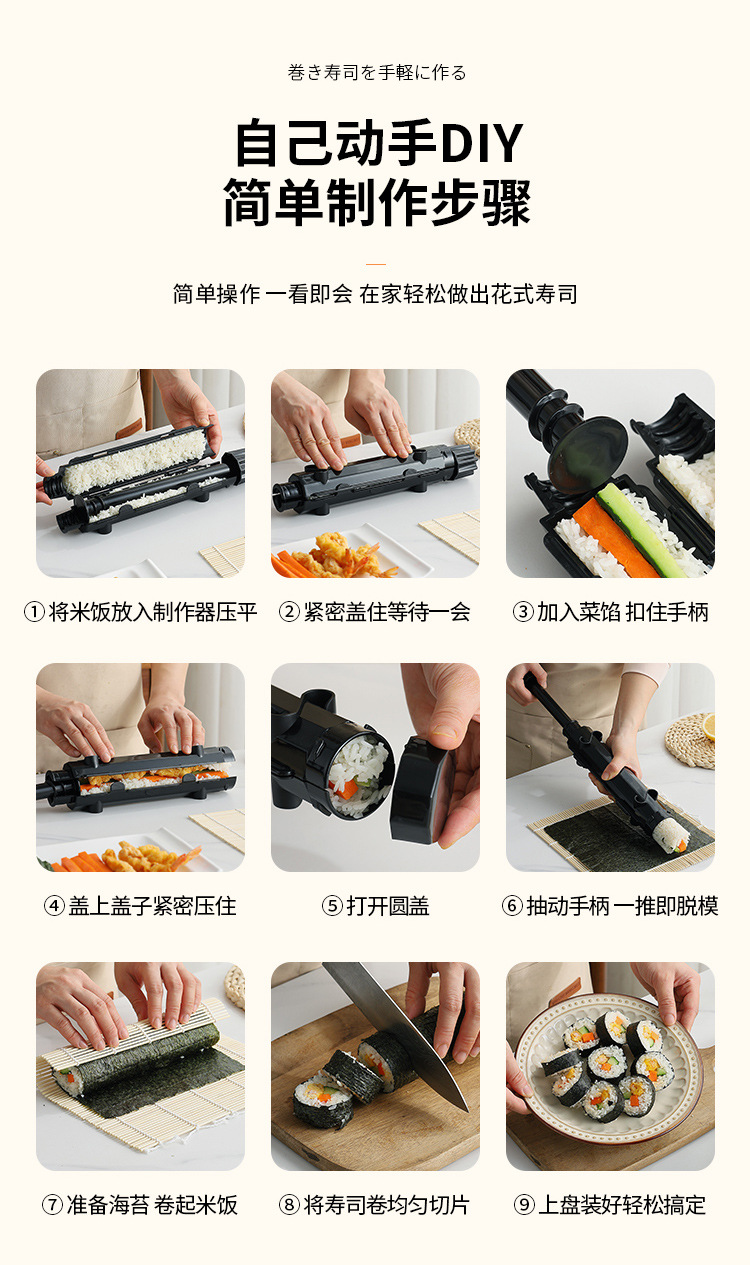 巻き寿司を手軽に作る

自己动手DIY
简单制作步骤

简单操作 一看即会 在家轻松做出花式寿司

①将米饭放入制作器压平

②紧密盖住等待一会

③加入菜馅 扣住手柄

④盖上盖子紧密压住

⑤打开圆盖

⑥抽动手柄 一推即脱模

⑦准备海苔 卷起米饭

⑧将寿司卷均匀切片

⑨上盘装好轻松搞定