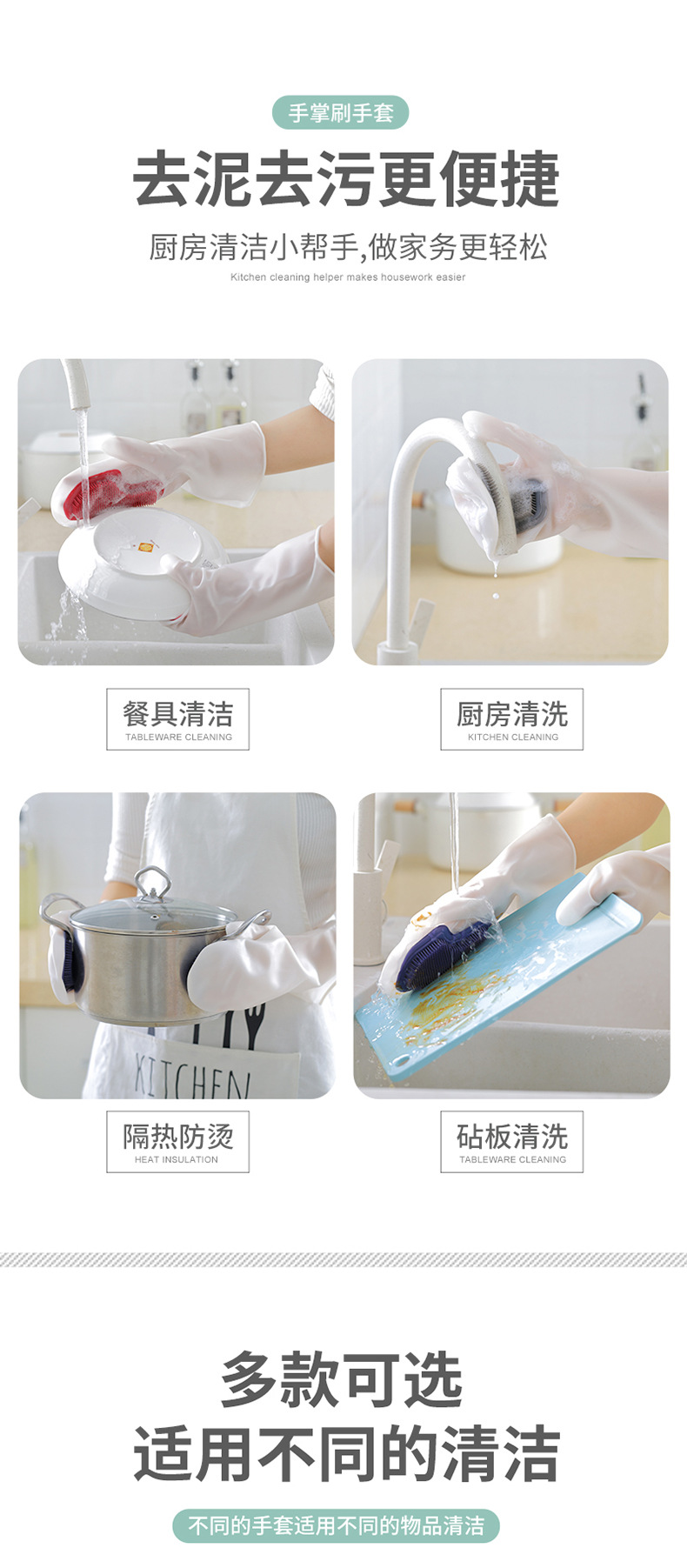 手掌刷手套

去泥去污更便捷

厨房清洁小帮手,做家务更轻松

Kitchen cleaning helper makes housework easier

餐具清洁
TABLEWARE CLEANING

厨房清洗
KITCHEN CLEANING

KITCHEN

隔热防烫
HEAT INSULATION

砧板清洗
TABLEWARE CLEANING

多款可选
适用不同的清洁

不同的手套适用不同的物品清洁